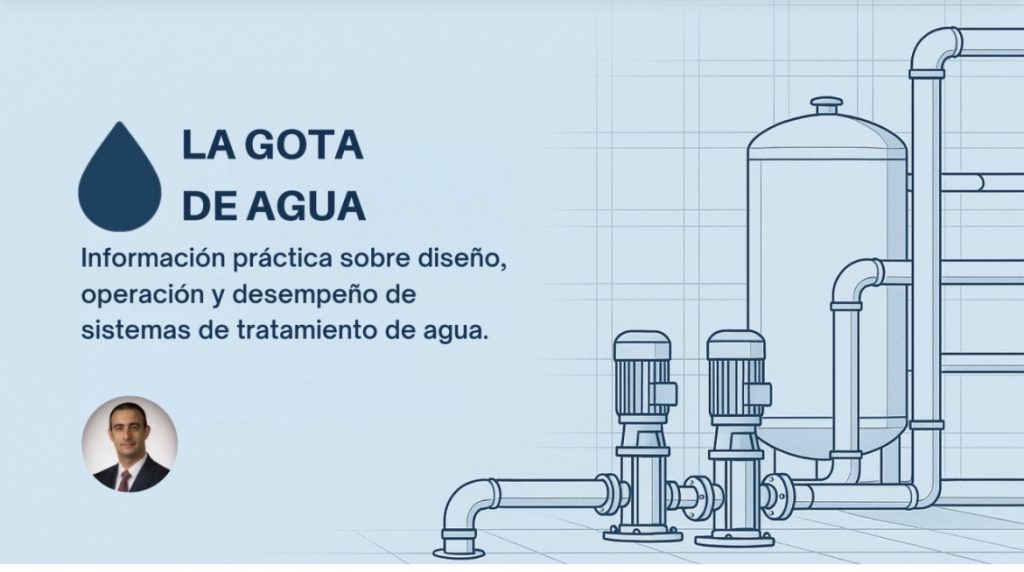 LA GOTA DE AGUA

Información práctica sobre diseño, operación y desempeño de sistemas de tratamiento de agua.